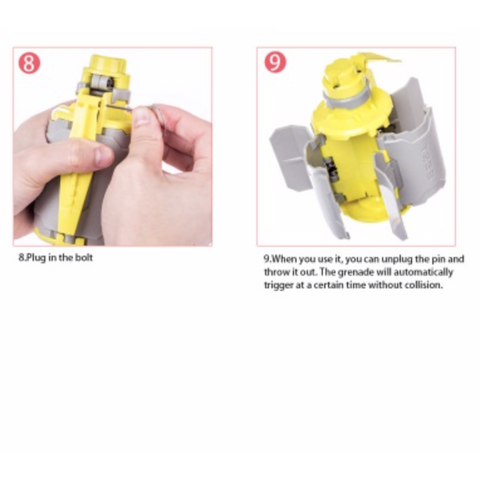 8

8.Plug in the bolt

9

9.When you use it, you can unplug the pin and throw it out. The grenade will automatically trigger at a certain time without collision.