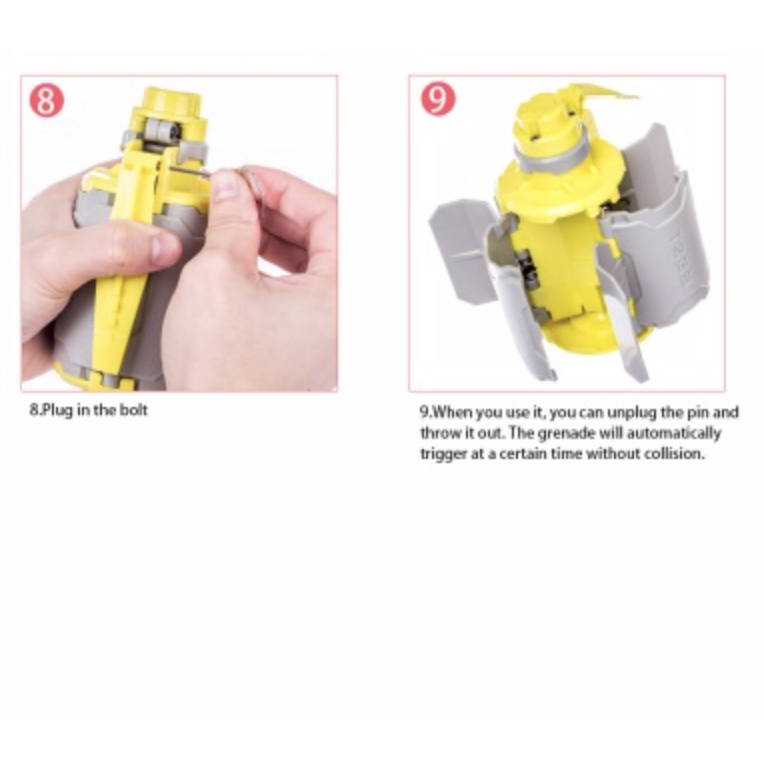 8

8.Plug in the bolt

9

9.When you use it, you can unplug the pin and throw it out. The grenade will automatically trigger at a certain time without collision.