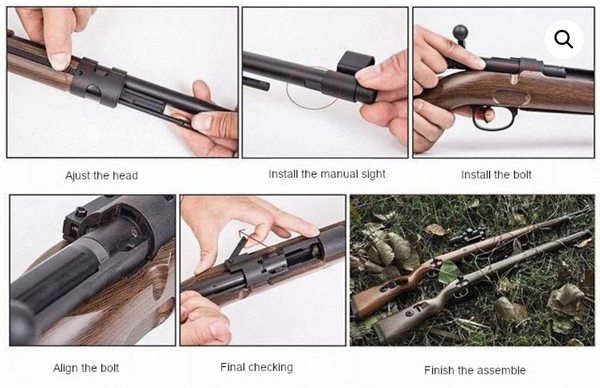 Ajust the head

Install the manual sight

Install the bolt

Align the bolt

Final checking

Finish the assemble